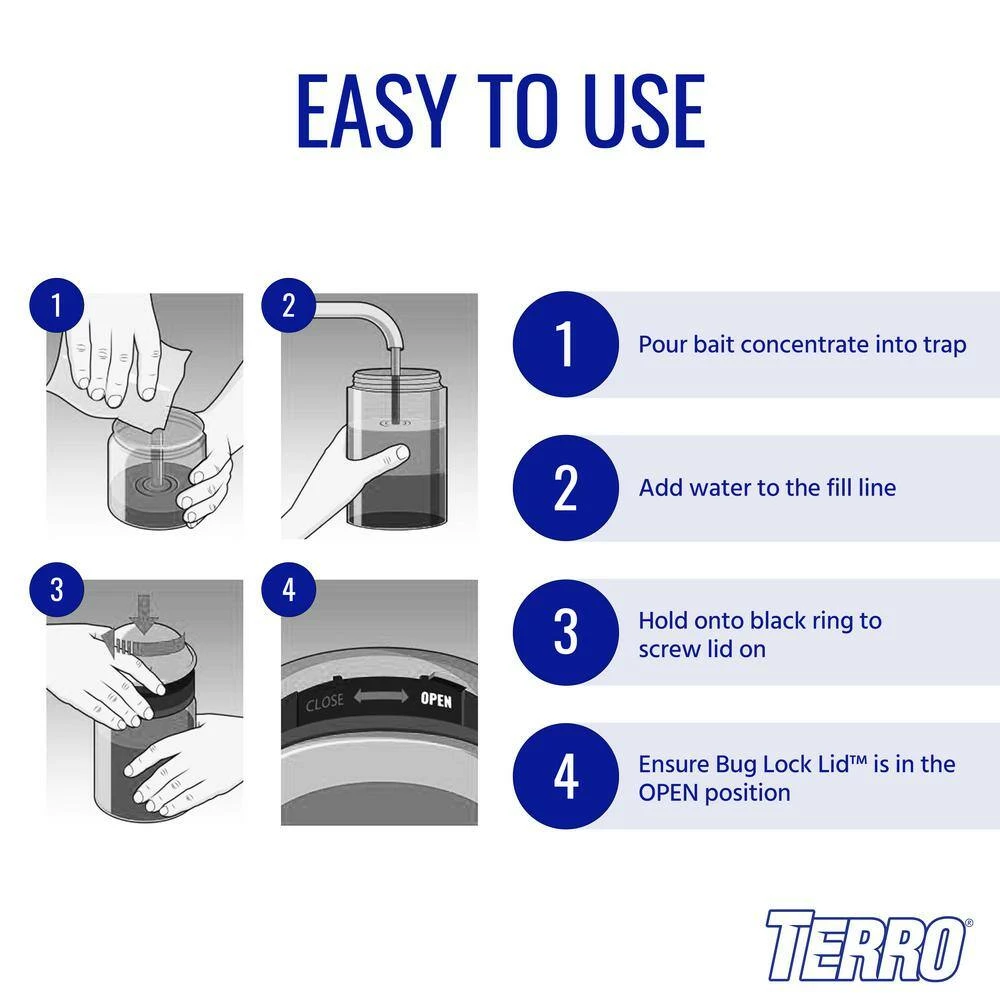 EASY TO USE

1

2

3

4

CLOSE OPEN

1 Pour bait concentrate into trap

2 Add water to the fill line

3 Hold onto black ring to screw lid on

4 Ensure Bug Lock Lid™ is in the OPEN position

TERRO®