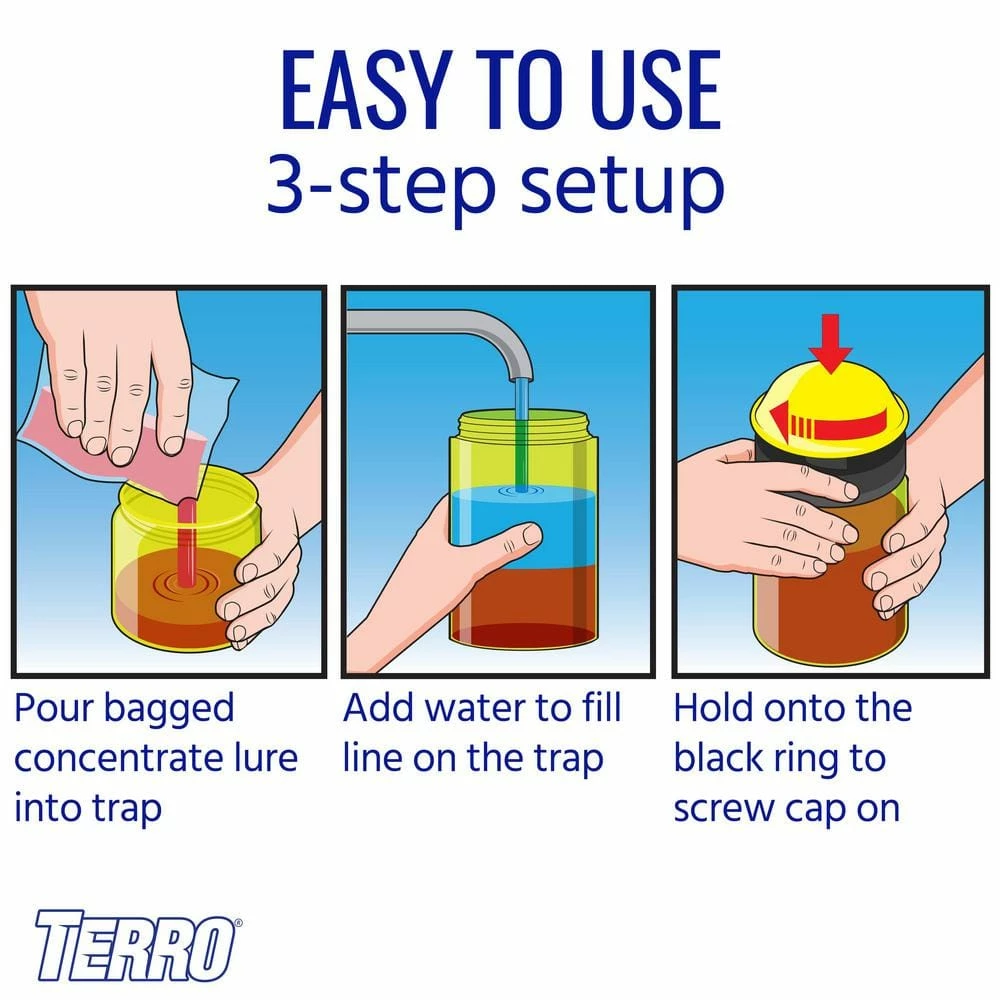 EASY TO USE
3-step setup

Pour bagged concentrate lure into trap

Add water to fill line on the trap

Hold onto the black ring to screw cap on

TERRO®